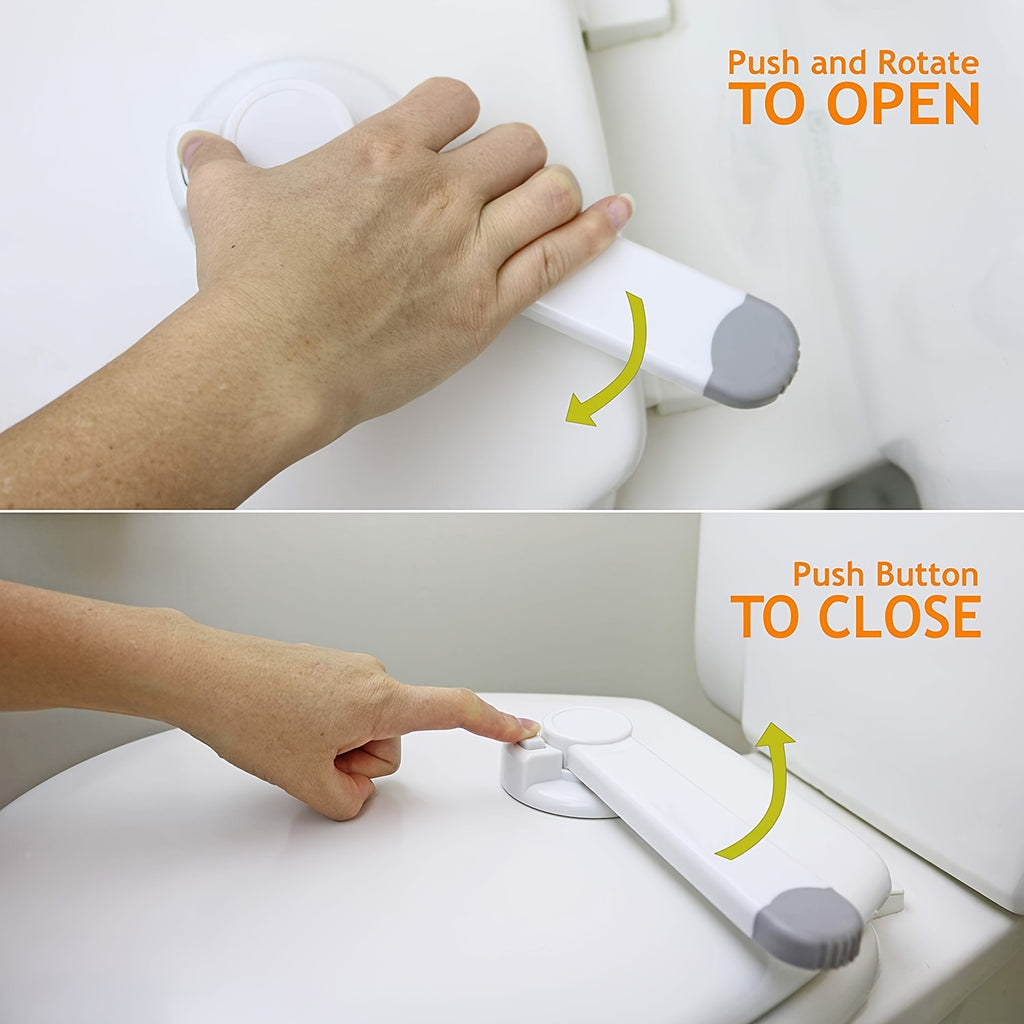 Push and Rotate
TO OPEN

Push Button
TO CLOSE